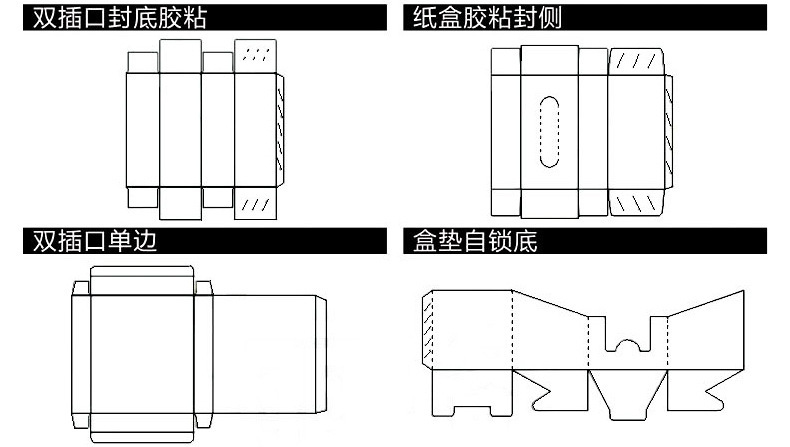 双插口封底胶粘

纸盒胶粘封侧

双插口单边

盒垫自锁底