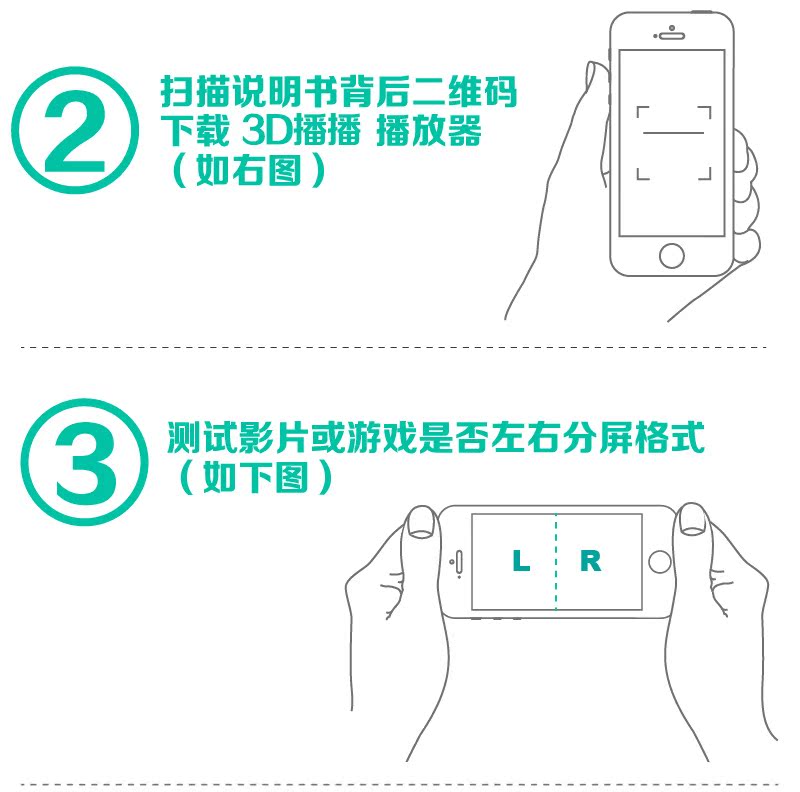 2
扫描说明书背后二维码
下载 3D播播 播放器
（如右图）

3
测试影片或游戏是否左右分屏格式
（如下图）

L R